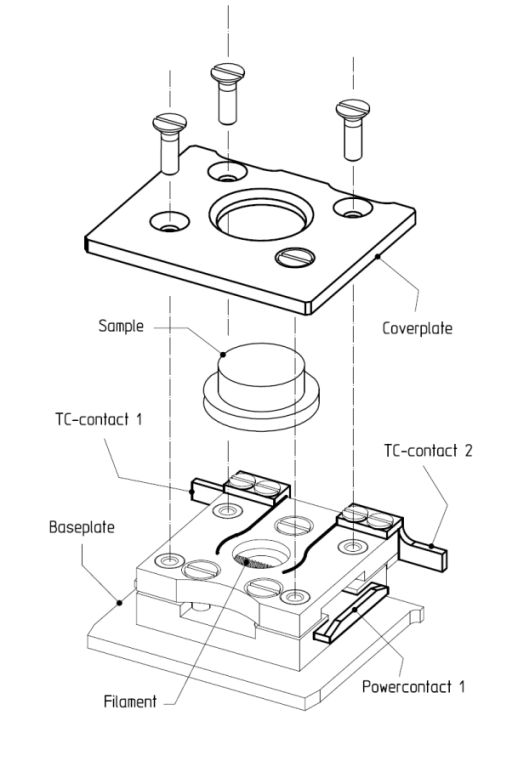 Sample

Coverplate

TC-contact 1

TC-contact 2

Baseplate

Powercontact 1

Filament